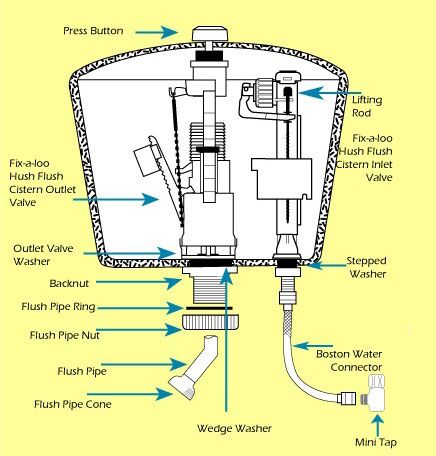 Press Button

Lifting Rod

Fix-a-loo Hush Flush Cistern Inlet Valve

Fix-a-loo Hush Flush Cistern Outlet Valve

Outlet Valve Washer

Stepped Washer

Backnut

Flush Pipe Ring

Flush Pipe Nut

Boston Water Connector

Flush Pipe

Flush Pipe Cone

Wedge Washer

Mini Tap